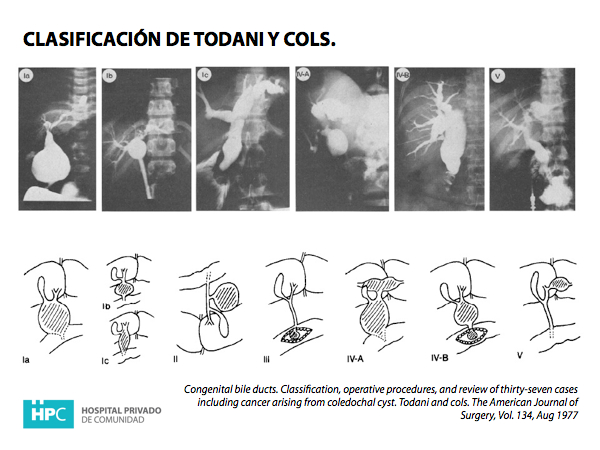 CLASIFICACIÓN DE TODANI Y COLS.

Ia

Ib

Ic

IV-A

IV-B

V

Ia

Ib

Ic

II

III

IV-A

IV-B

V

Congenital bile ducts. Classification, operative procedures, and review of thirty-seven cases including cancer arising from coledochal cyst. Todani and cols. The American Journal of Surgery, Vol. 134, Aug 1977

HPC HOSPITAL PRIVADO DE COMUNIDAD